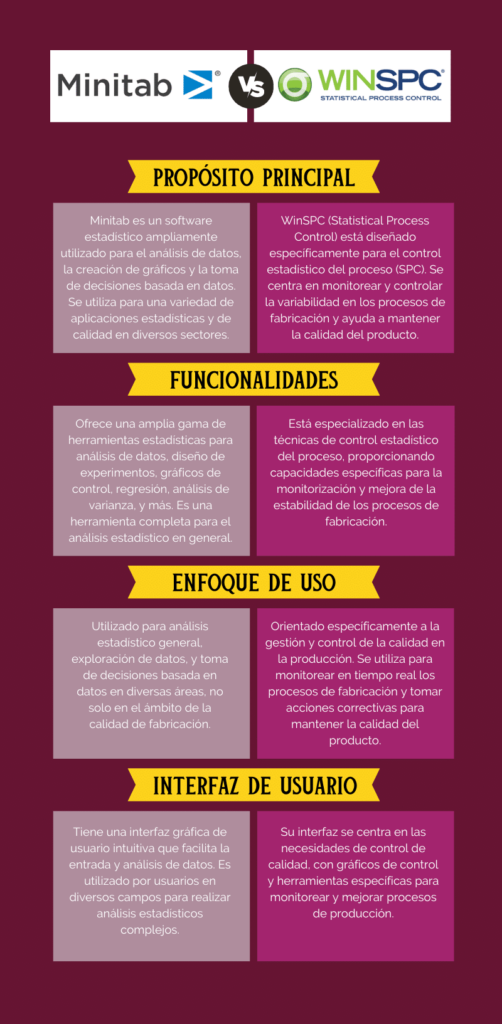 Minitab

VS

WINSPC®
STATISTICAL PROCESS CONTROL

PROPÓSITO PRINCIPAL

Minitab es un software estadístico ampliamente utilizado para el análisis de datos, la creación de gráficos y la toma de decisiones basada en datos. Se utiliza para una variedad de aplicaciones estadísticas y de calidad en diversos sectores.

WinSPC (Statistical Process Control) está diseñado específicamente para el control estadístico del proceso (SPC). Se centra en monitorear y controlar la variabilidad en los procesos de fabricación y ayuda a mantener la calidad del producto.

FUNCIONALIDADES

Ofrece una amplia gama de herramientas estadísticas para análisis de datos, diseño de experimentos, gráficos de control, regresión, análisis de varianza, y más. Es una herramienta completa para el análisis estadístico en general.

Está especializado en las técnicas de control estadístico del proceso, proporcionando capacidades específicas para la monitorización y mejora de la estabilidad de los procesos de fabricación.

ENFOQUE DE USO

Utilizado para análisis estadístico general, exploración de datos, y toma de decisiones basada en datos en diversas áreas, no solo en el ámbito de la calidad de fabricación.

Orientado específicamente a la gestión y control de la calidad en la producción. Se utiliza para monitorear en tiempo real los procesos de fabricación y tomar acciones correctivas para mantener la calidad del producto.

INTERFAZ DE USUARIO

Tiene una interfaz gráfica de usuario intuitiva que facilita la entrada y análisis de datos. Es utilizado por usuarios en diversos campos para realizar análisis estadísticos complejos.

Su interfaz se centra en las necesidades de control de calidad, con gráficos de control y herramientas específicas para monitorear y mejorar procesos de producción.